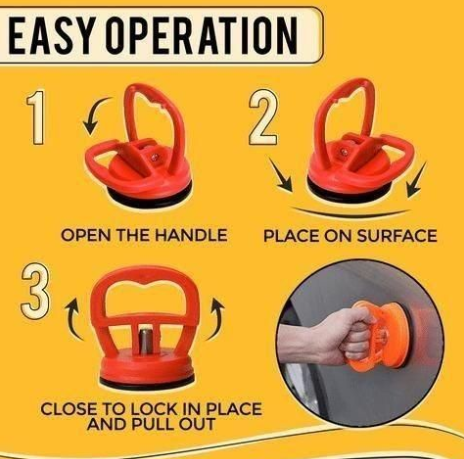 EASY OPERATION

1

OPEN THE HANDLE

2

PLACE ON SURFACE

3

CLOSE TO LOCK IN PLACE AND PULL OUT